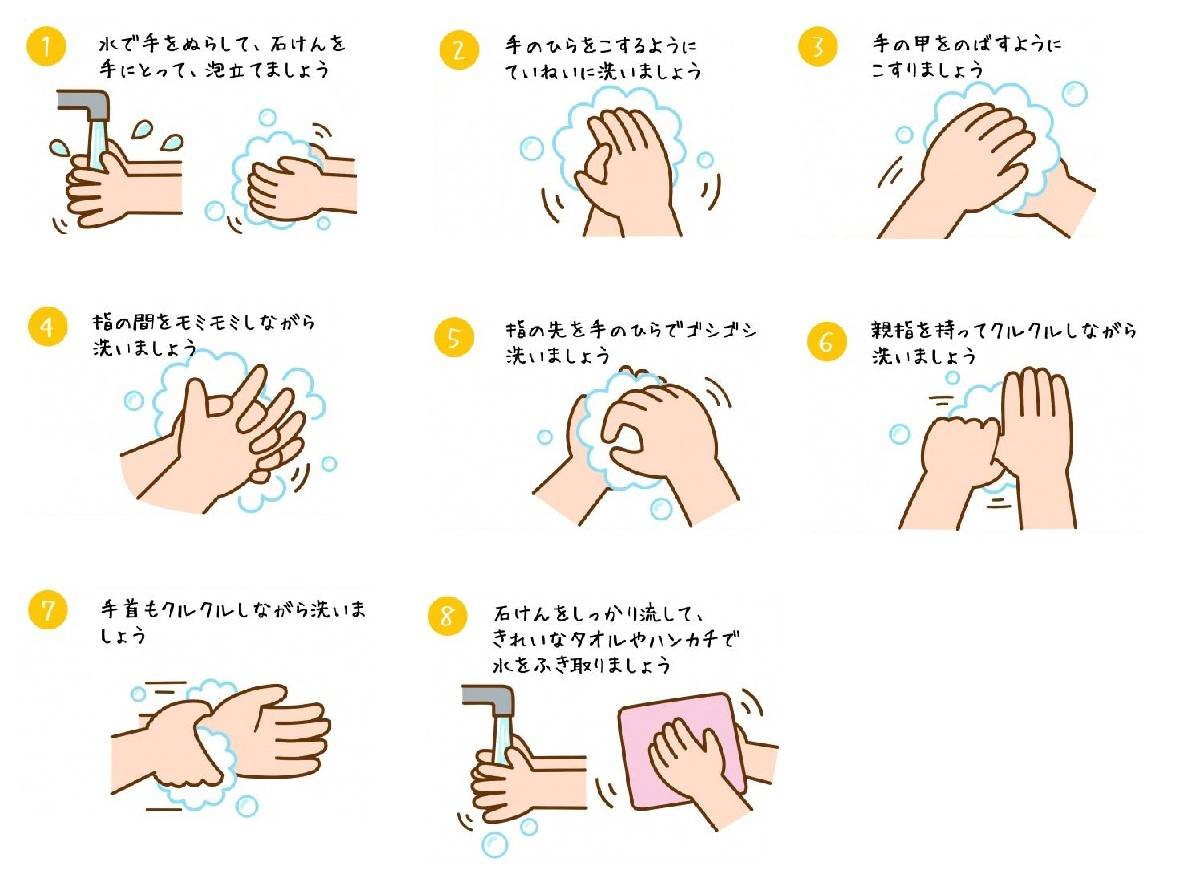 1
水で手をぬらして、石けんを手にとって、泡立てましょう

2
手のひらをこするようにていねいに洗いましょう

3
手の甲をのばすようにこすりましょう

4
指の間をモミモミしながら洗いましょう

5
指の先を手のひらでゴシゴシ洗いましょう

6
親指を持ってクルクルしながら洗いましょう

7
手首もクルクルしながら洗いましょう

8
石けんをしっかり流して、きれいなタオルやハンカチで水をふき取りましょう