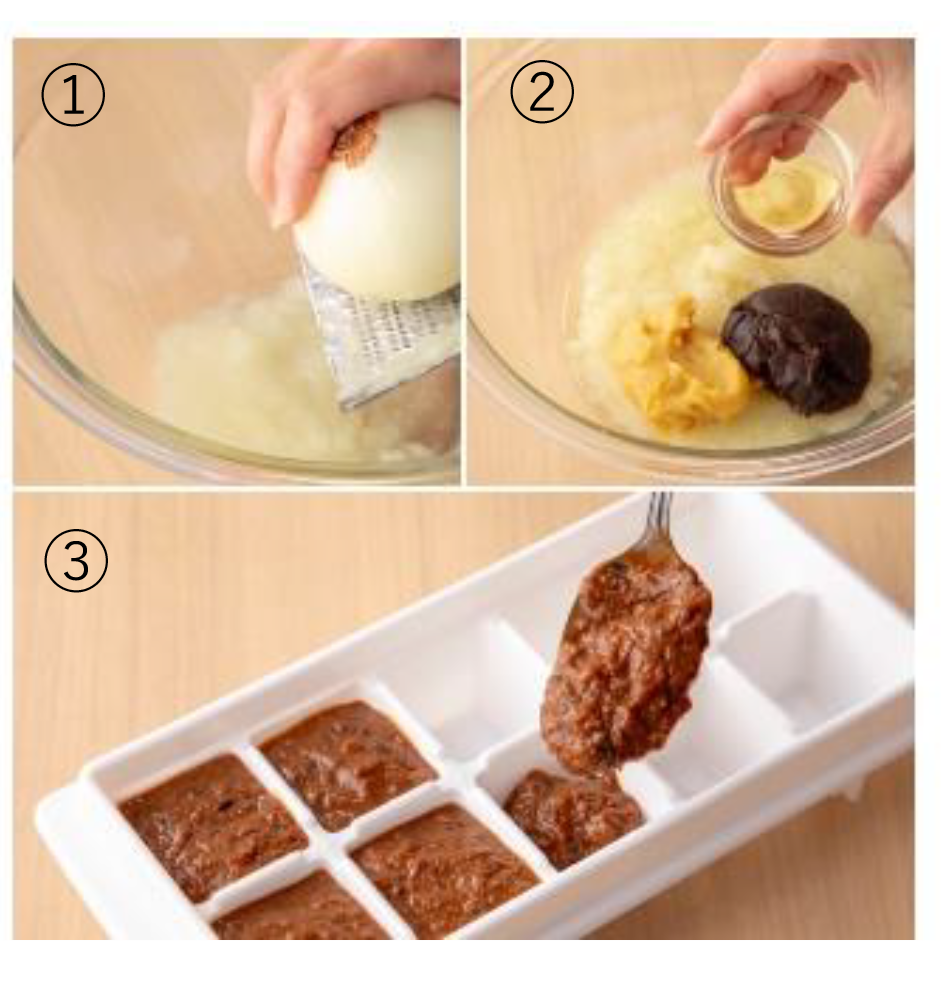 ①

②

③